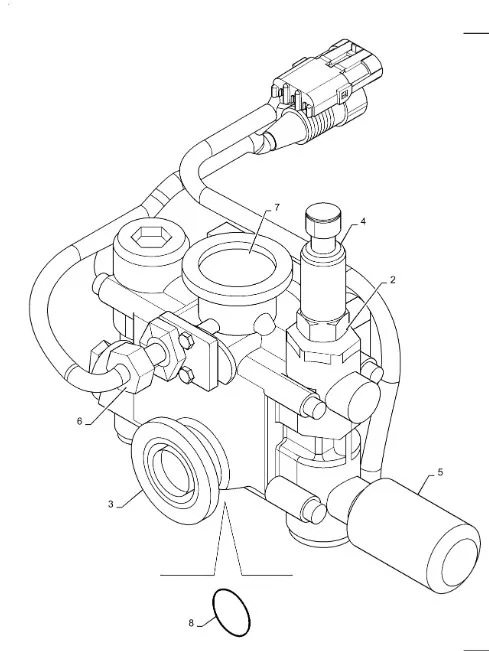 7
4
2
6
5
3
8